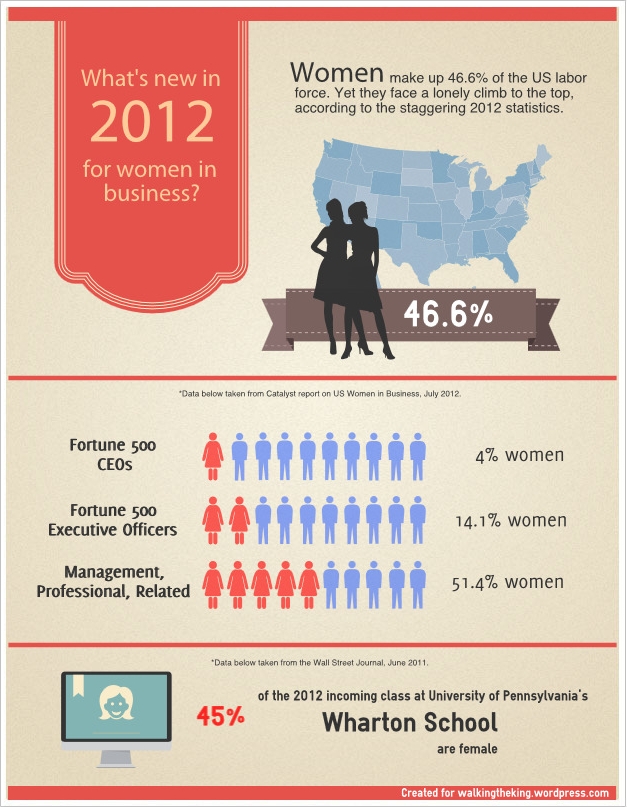 What's new in 2012 for women in business?

Women make up 46.6% of the US labor force. Yet they face a lonely climb to the top, according to the staggering 2012 statistics.

46.6%

*Data below taken from Catalyst report on US Women in Business, July 2012.

Fortune 500 CEOs 4% women

Fortune 500 Executive Officers 14.1% women

Management, Professional, Related 51.4% women

*Data below taken from the Wall Street Journal, June 2011.

45% of the 2012 incoming class at University of Pennsylvania's Wharton School are female

Created for walkingtheking.wordpress.com